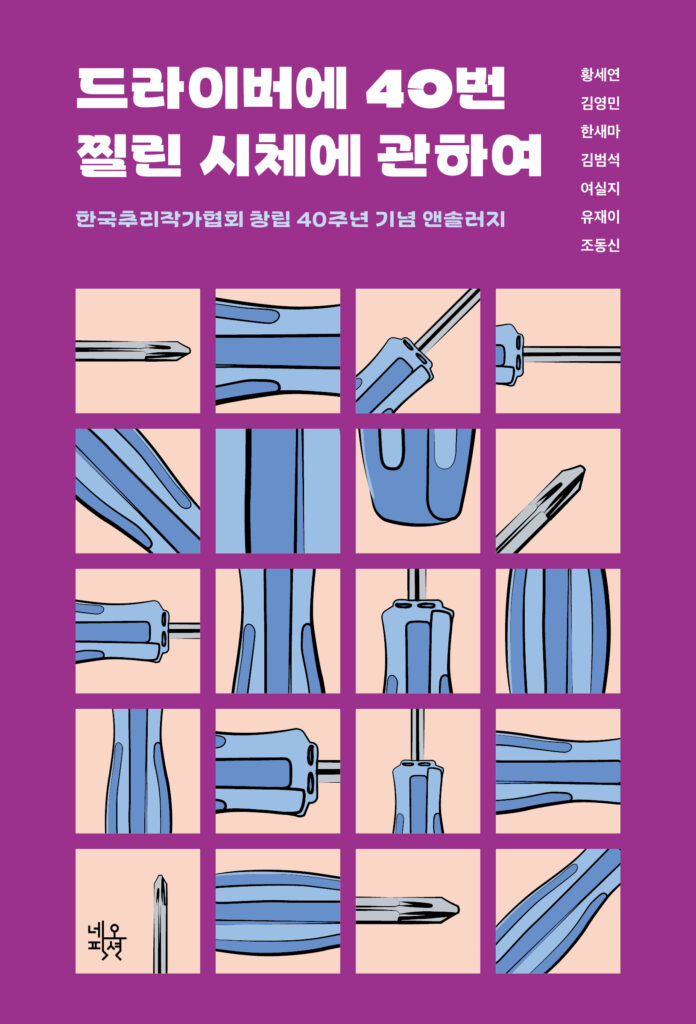 드라이버에 40번
찔린 시체에 관하여

한국추리작가협회 창립 40주년 기념 앤솔러지

황세연
김영민
한새마
김범석
여실지
유재이
조동신

네오픽션